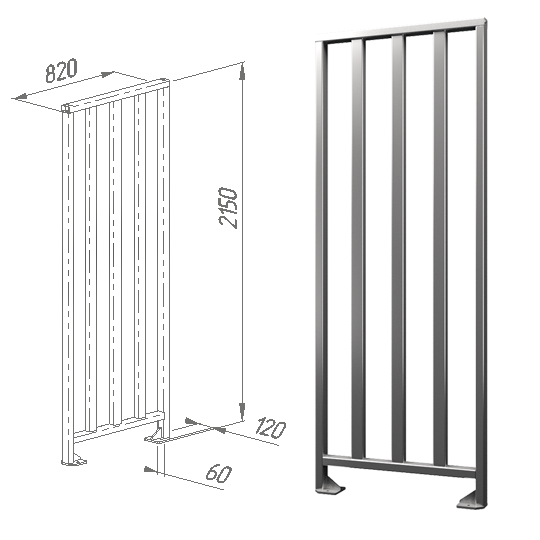 820
2150
120
60